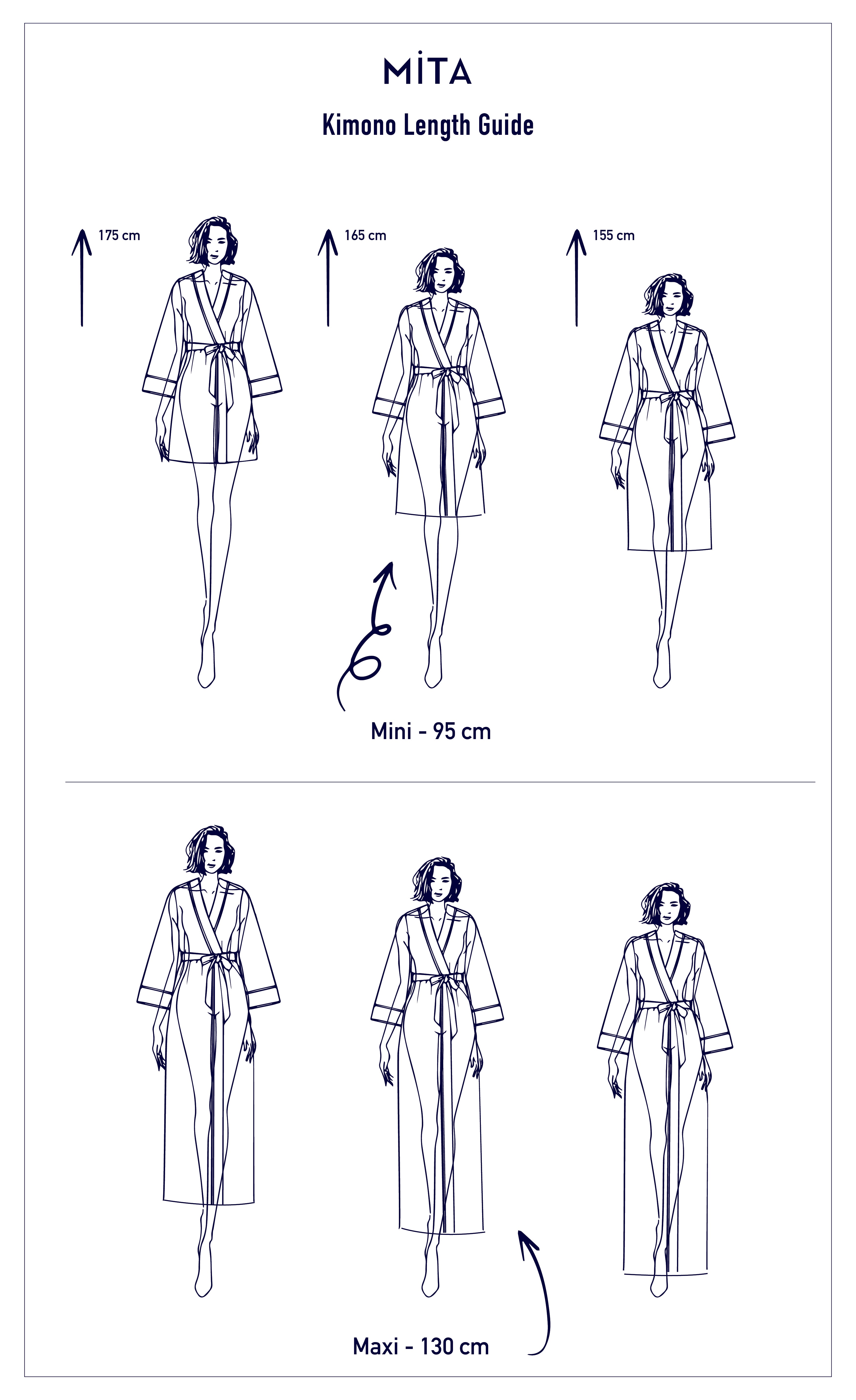 MİTA

Kimono Length Guide

175 cm

165 cm

155 cm

Mini - 95 cm

Maxi - 130 cm